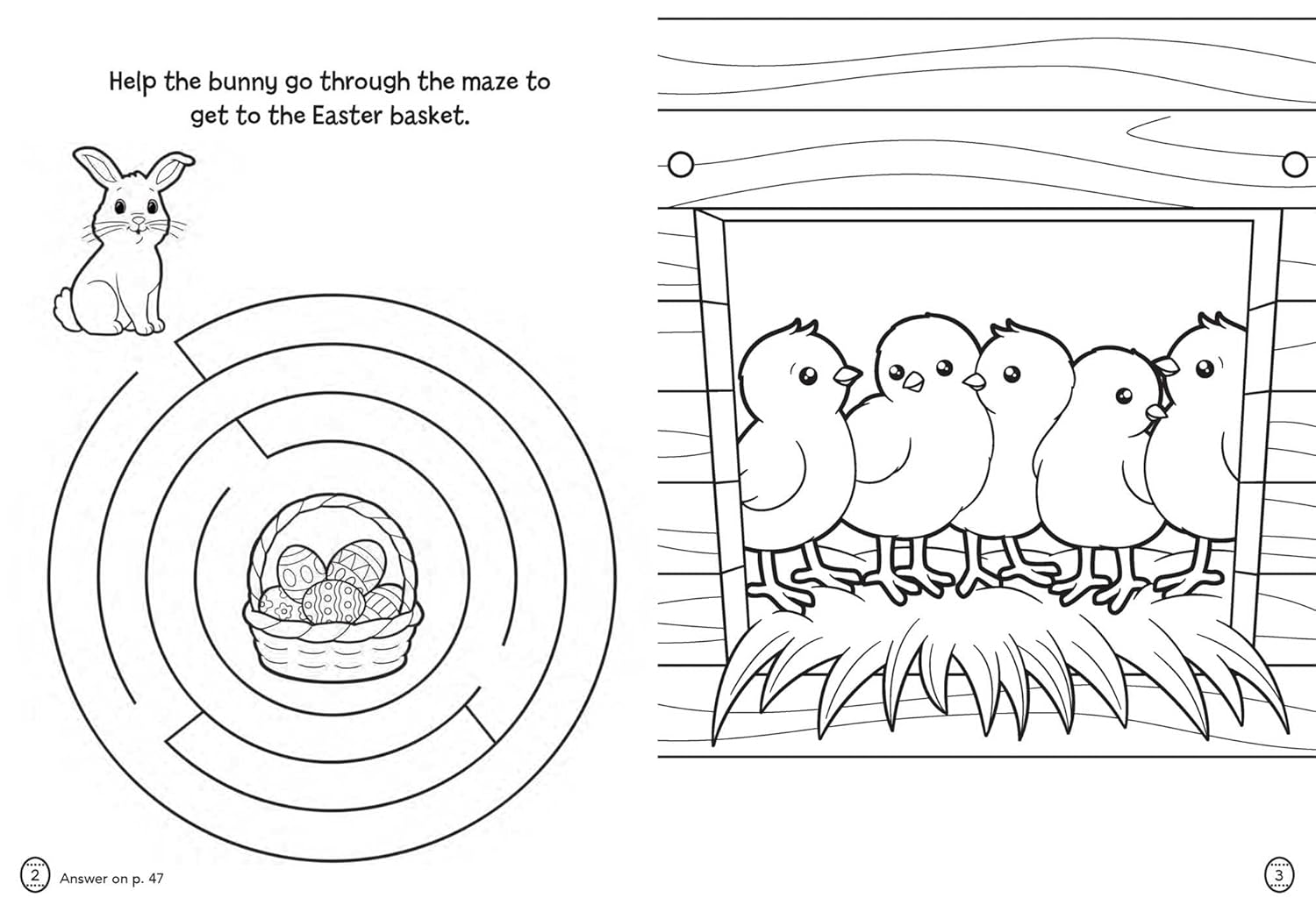 Help the bunny go through the maze to get to the Easter basket.

2 Answer on p. 47

3