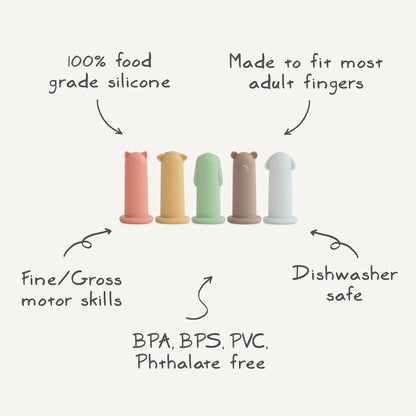 100% food grade silicone

Made to fit most adult fingers

Fine/Gross motor skills

Dishwasher safe

BPA, BPS, PVC, Phthalate free