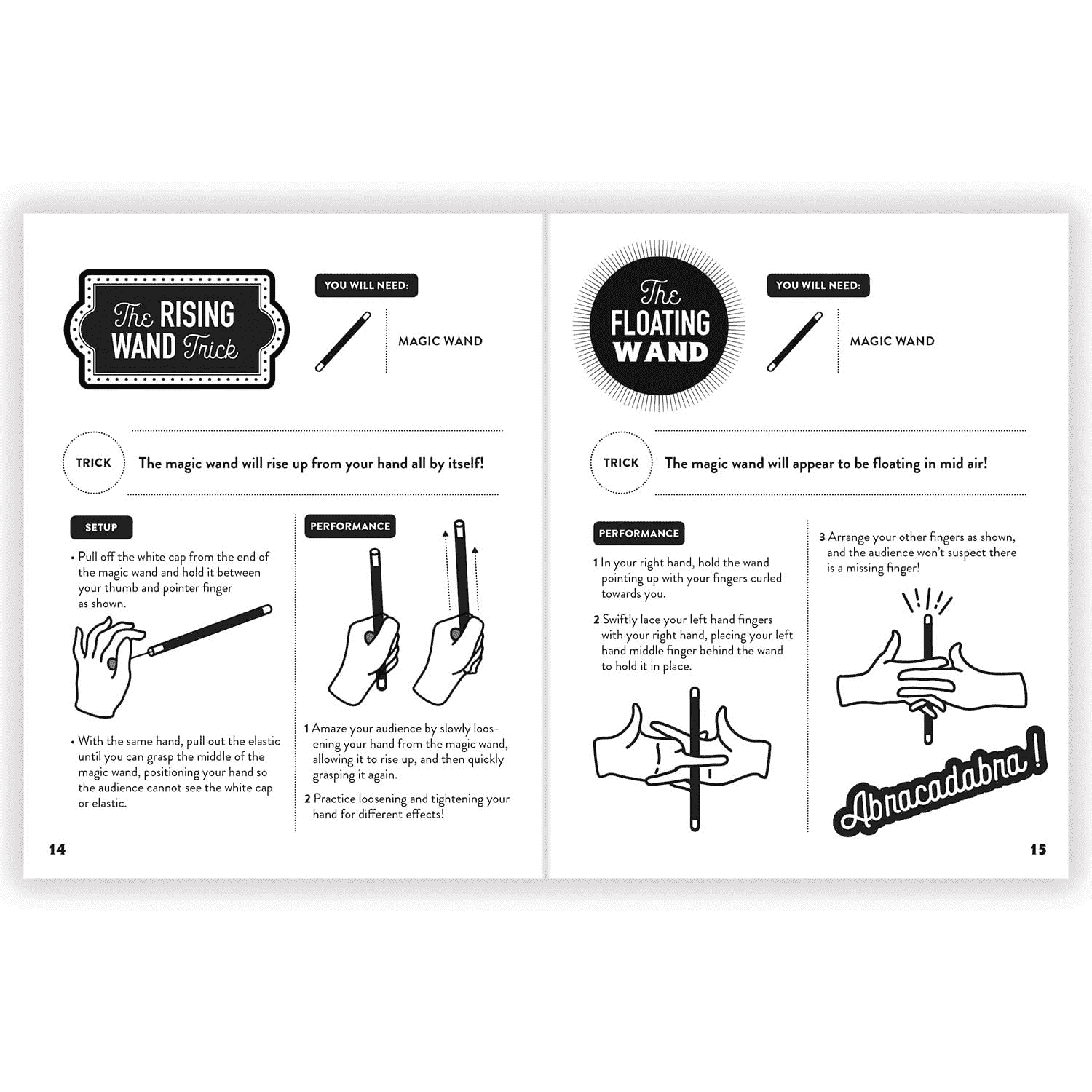 The RISING WAND Trick

YOU WILL NEED:

MAGIC WAND

TRICK The magic wand will rise up from your hand all by itself!

SETUP

• Pull off the white cap from the end of the magic wand and hold it between your thumb and pointer finger as shown.

• With the same hand, pull out the elastic until you can grasp the middle of the magic wand, positioning your hand so the audience cannot see the white cap or elastic.

PERFORMANCE

1 Amaze your audience by slowly loosening your hand from the magic wand, allowing it to rise up, and then quickly grasping it again.

2 Practice loosening and tightening your hand for different effects!

14

The FLOATING WAND

YOU WILL NEED:

MAGIC WAND

TRICK The magic wand will appear to be floating in mid air!

PERFORMANCE

1 In your right hand, hold the wand pointing up with your fingers curled towards you.

2 Swiftly lace your left hand fingers with your right hand, placing your left hand middle finger behind the wand to hold it in place.

3 Arrange your other fingers as shown, and the audience won't suspect there is a missing finger!

Abracadabra!

15