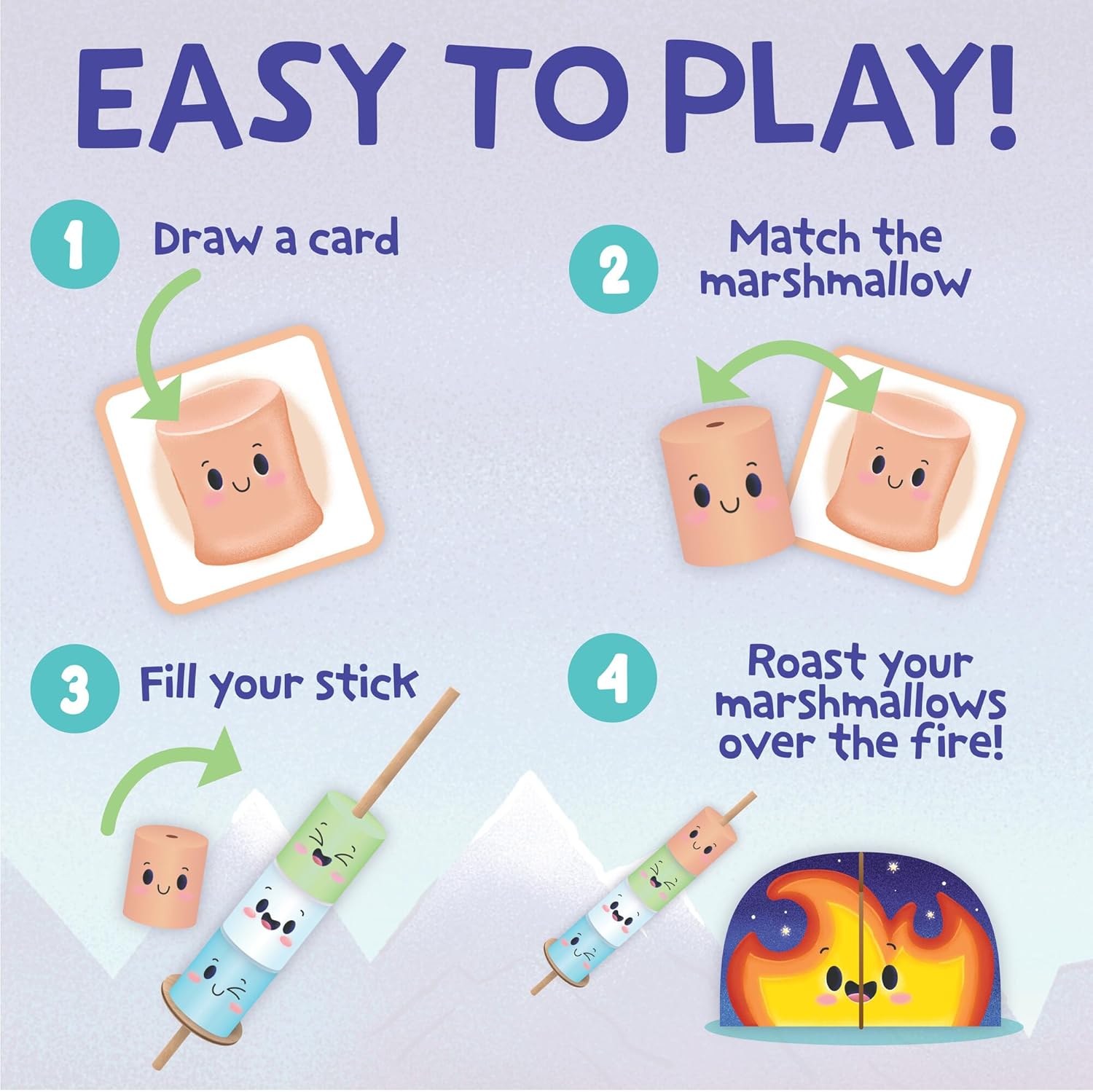 EASY TO PLAY!

1 Draw a card

2 Match the marshmallow

3 Fill your stick

4 Roast your marshmallows over the fire!