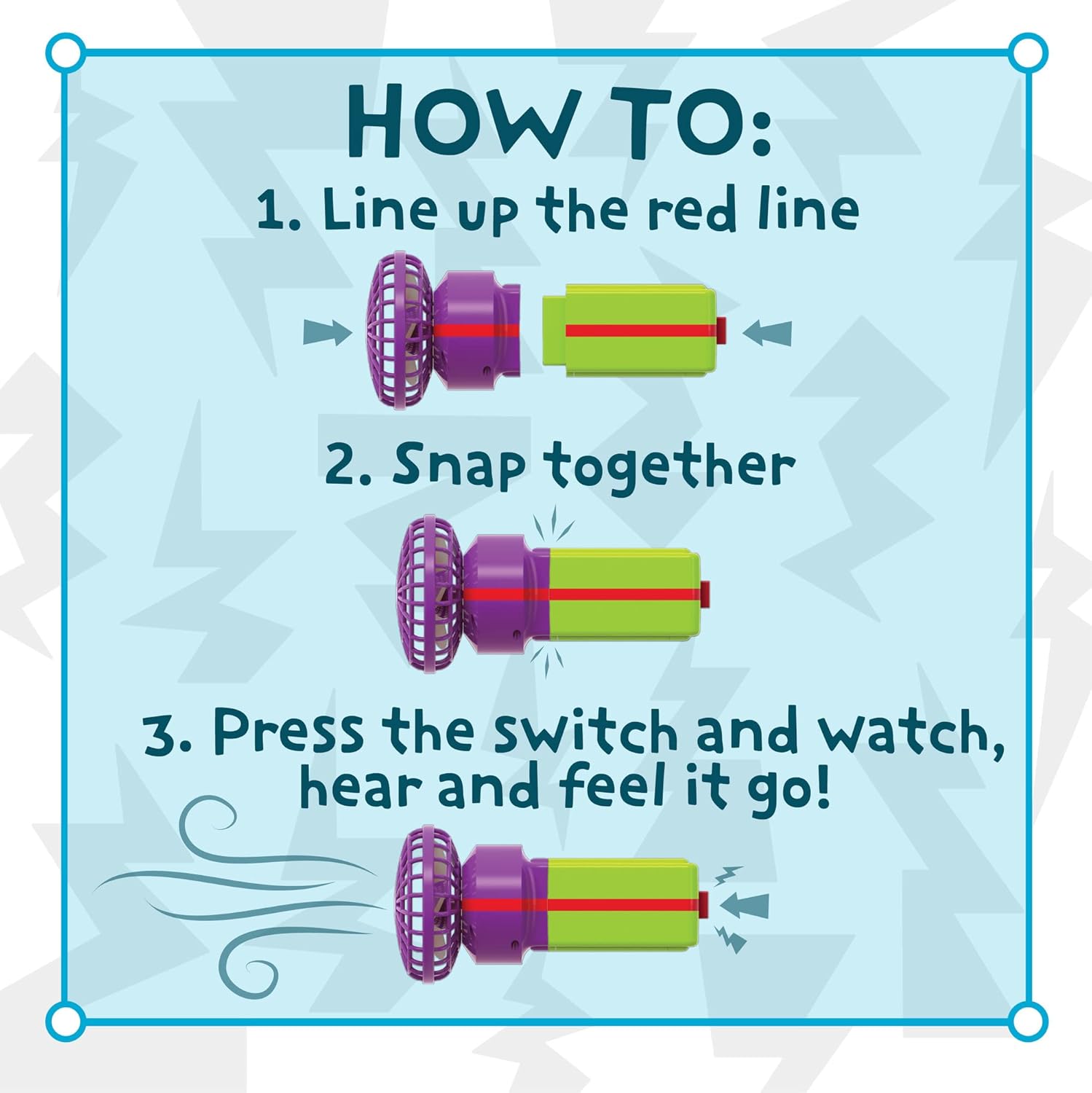 HOW TO:

1. Line up the red line

2. Snap together

3. Press the switch and watch, hear and feel it go!